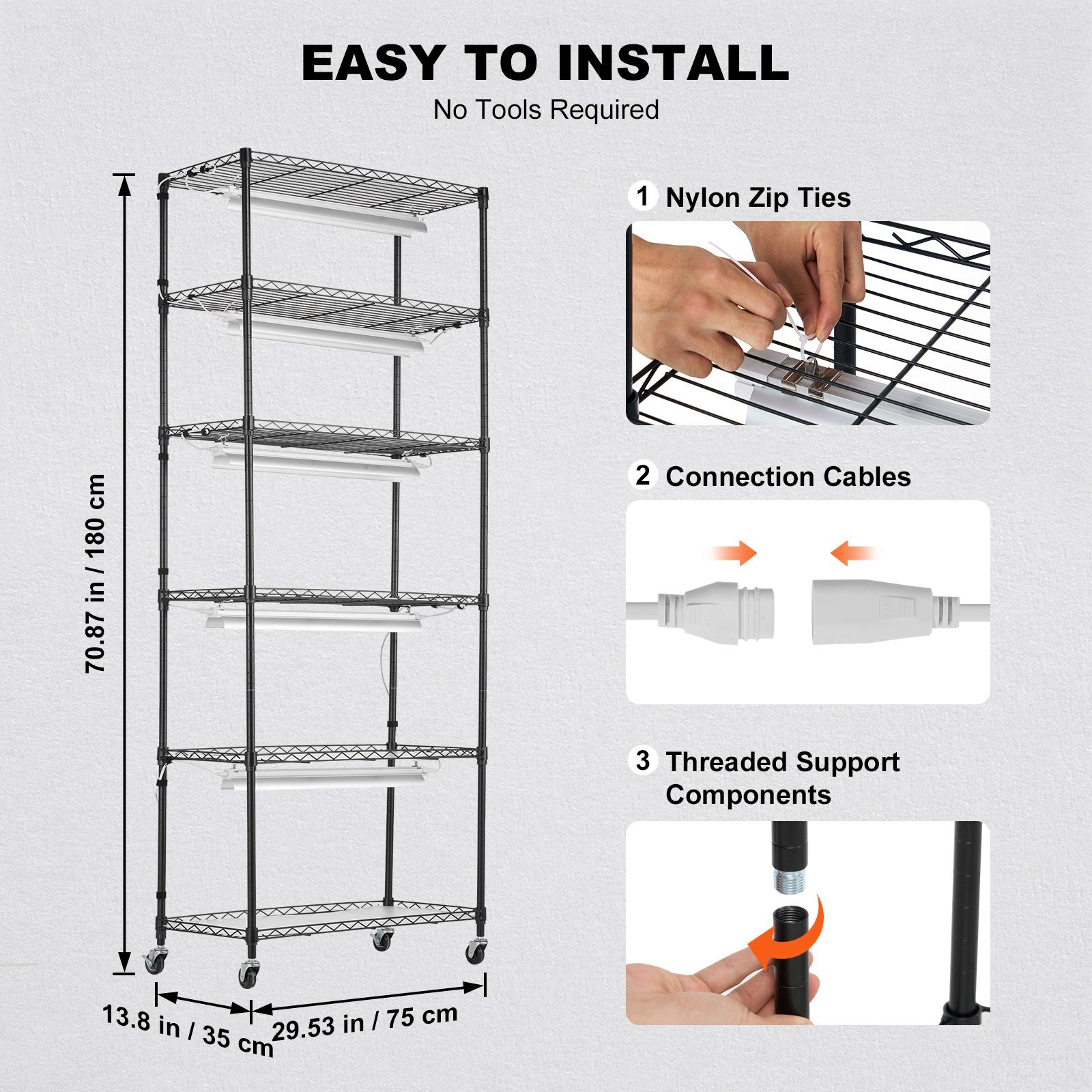 EASY TO INSTALL

No Tools Required

70.87 in / 180 cm

13.8 in / 35 cm

29.53 in / 75 cm

1 Nylon Zip Ties

2 Connection Cables

3 Threaded Support Components